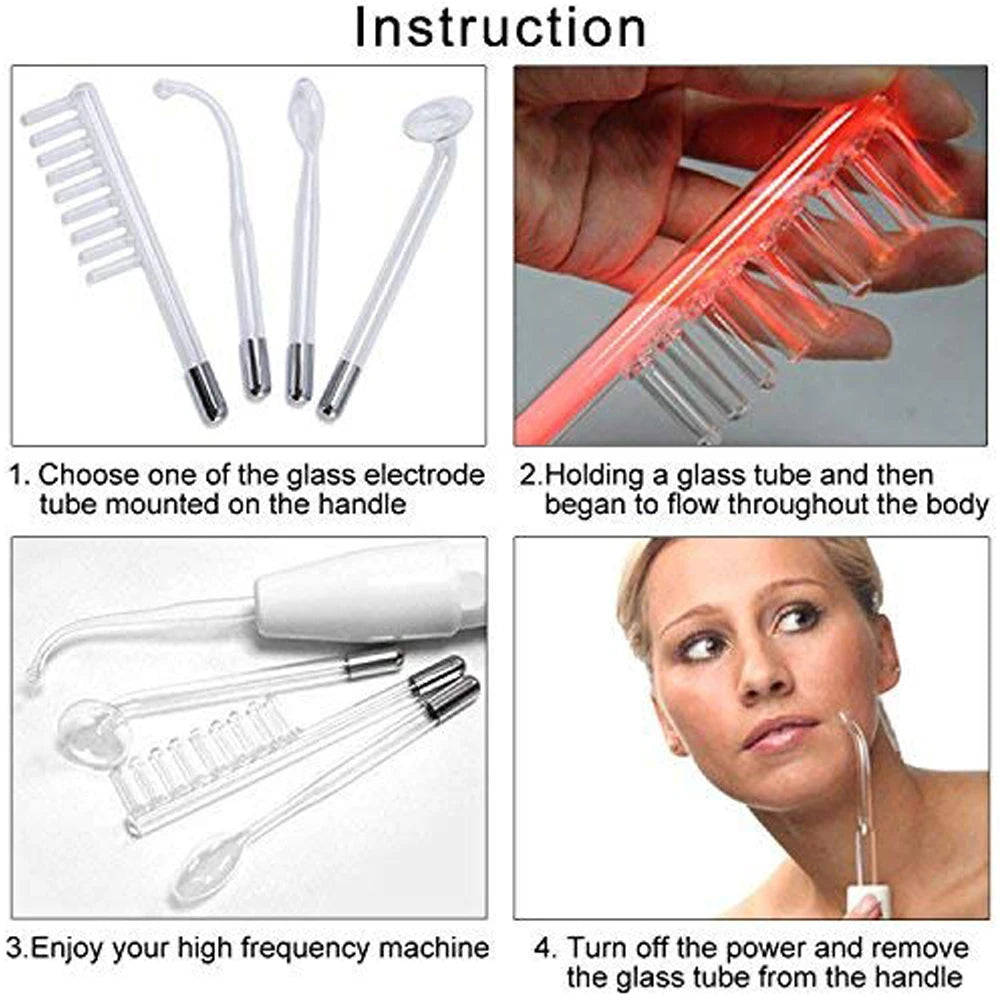 Instruction

1. Choose one of the glass electrode tube mounted on the handle

2.Holding a glass tube and then began to flow throughout the body

3.Enjoy your high frequency machine

4. Turn off the power and remove the glass tube from the handle